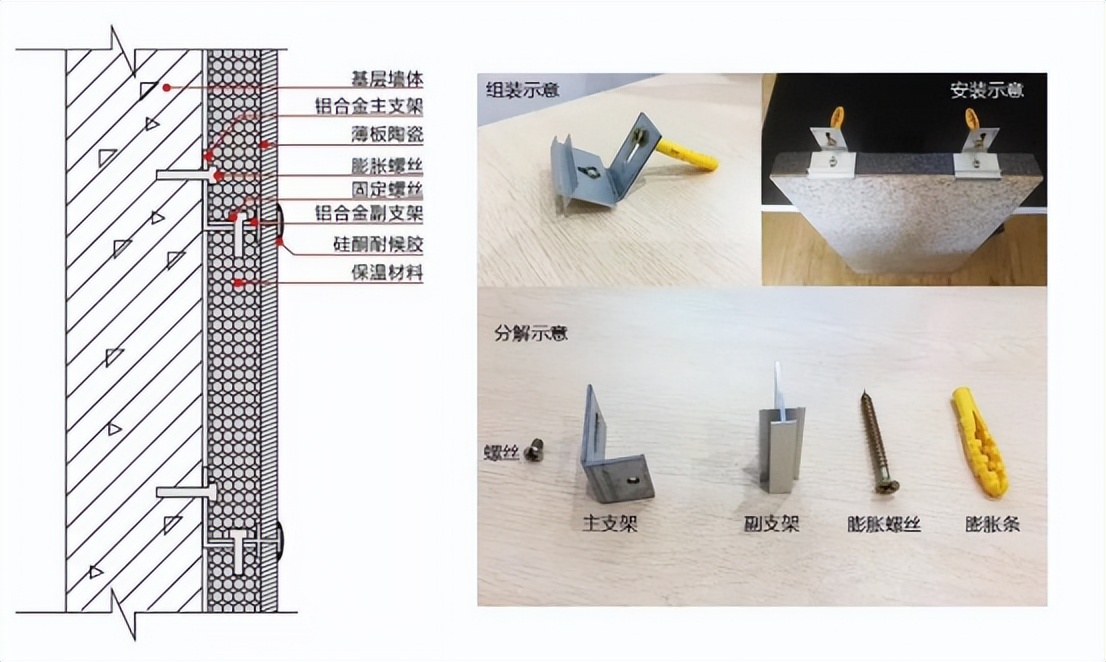 基层墙体
铝合金主支架
薄板陶瓷
膨胀螺丝
固定螺丝
铝合金副支架
硅酮耐候胶
保温材料

组装示意

安装示意

分解示意

螺丝

主支架

副支架

膨胀螺丝

膨胀条